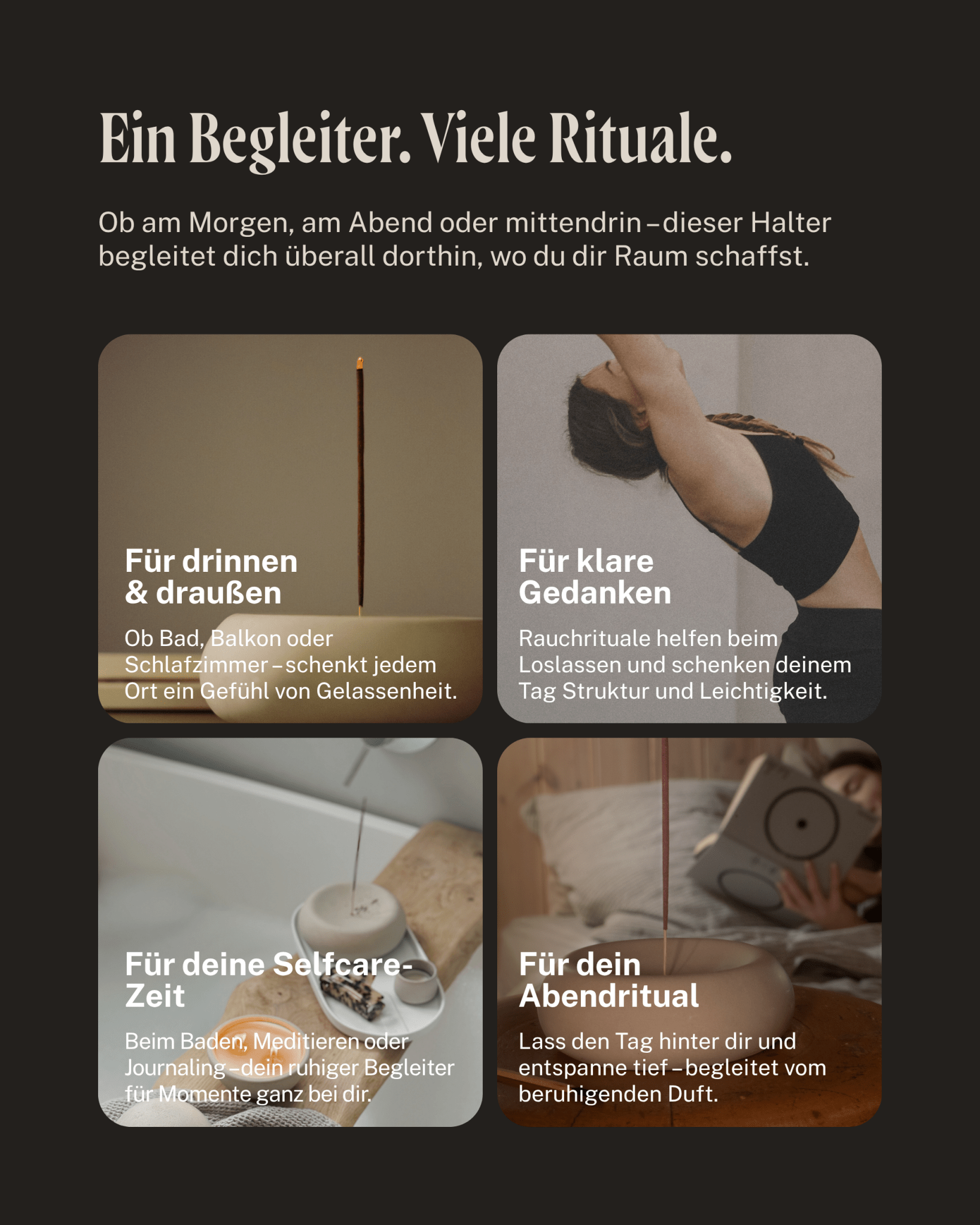 Ein Begleiter. Viele Rituale.

Ob am Morgen, am Abend oder mittendrin – dieser Halter begleitet dich überall dorthin, wo du dir Raum schaffst.

Für drinnen & draußen

Ob Bad, Balkon oder Schlafzimmer – schenkt jedem Ort ein Gefühl von Gelassenheit.

Für klare Gedanken

Rauchrituale helfen beim Loslassen und schenken deinem Tag Struktur und Leichtigkeit.

Für deine Selfcare-Zeit

Beim Baden, Meditieren oder Journaling – dein ruhiger Begleiter für Momente ganz bei dir.

Für dein Abendritual

Lass den Tag hinter dir und entspanne tief – begleitet vom beruhigenden Duft.